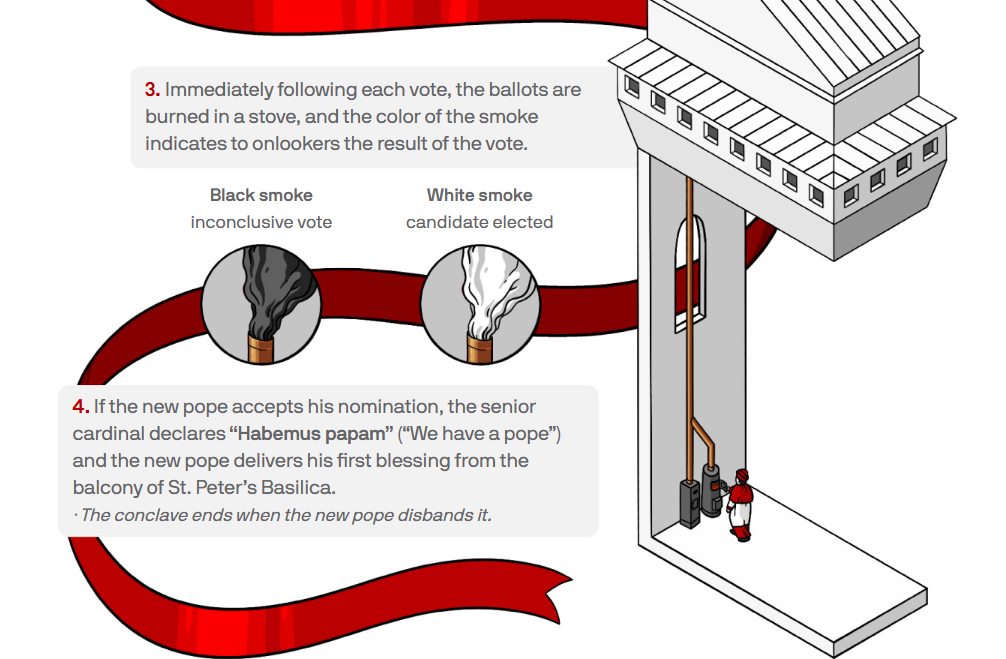 3. Immediately following each vote, the ballots are burned in a stove, and the color of the smoke indicates to onlookers the result of the vote.

Black smoke
inconclusive vote

White smoke
candidate elected

4. If the new pope accepts his nomination, the senior cardinal declares “Habemus papam” (“We have a pope”) and the new pope delivers his first blessing from the balcony of St. Peter’s Basilica.

· The conclave ends when the new pope disbands it.